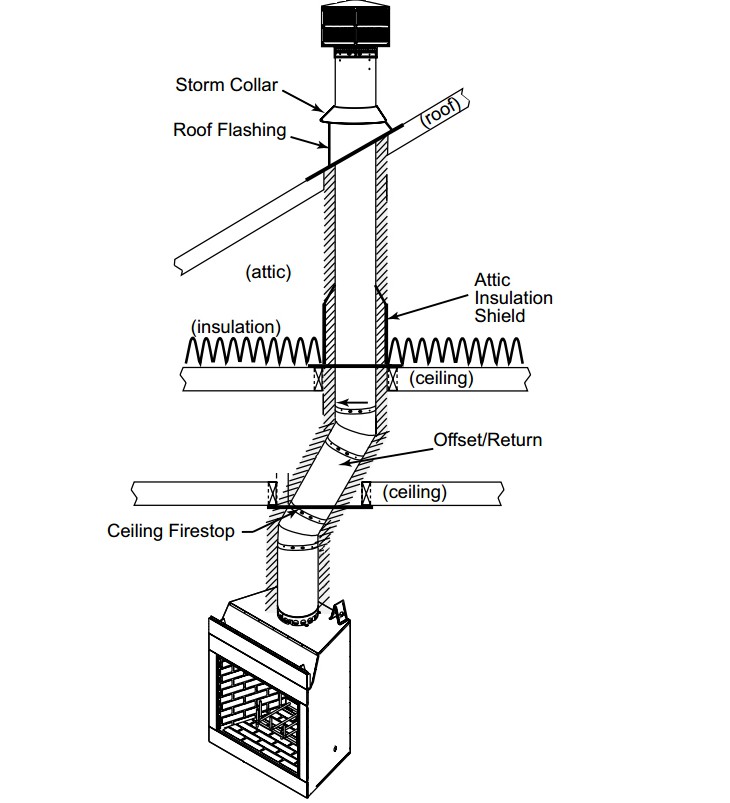 Storm Collar

Roof Flashing

(roof)

(attic)

Attic Insulation Shield

(insulation)

(ceiling)

Offset/Return

(ceiling)

Ceiling Firestop