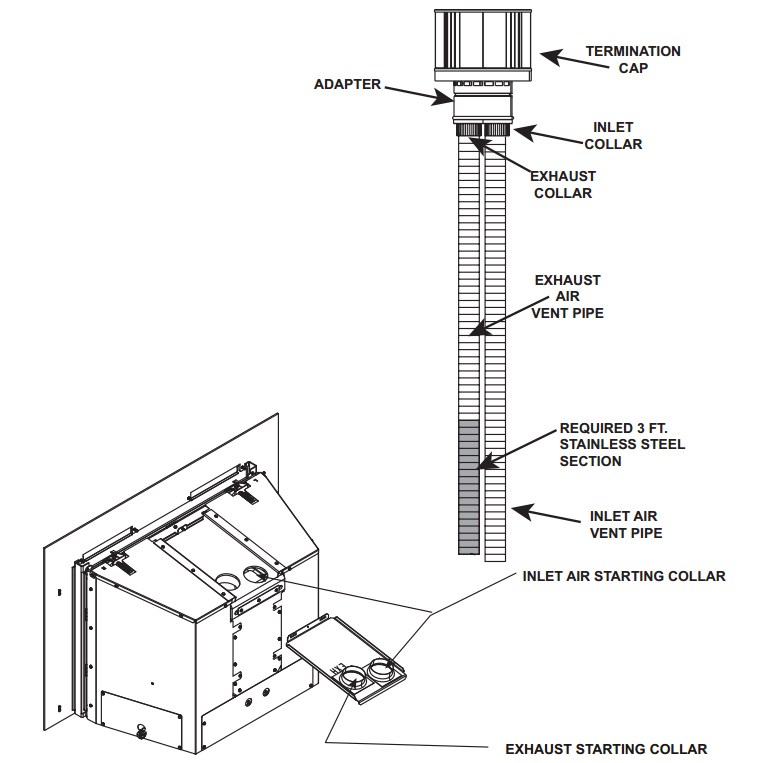 TERMINATION CAP

ADAPTER

INLET COLLAR

EXHAUST COLLAR

EXHAUST AIR VENT PIPE

REQUIRED 3 FT. STAINLESS STEEL SECTION

INLET AIR VENT PIPE

INLET AIR STARTING COLLAR

EXHAUST STARTING COLLAR