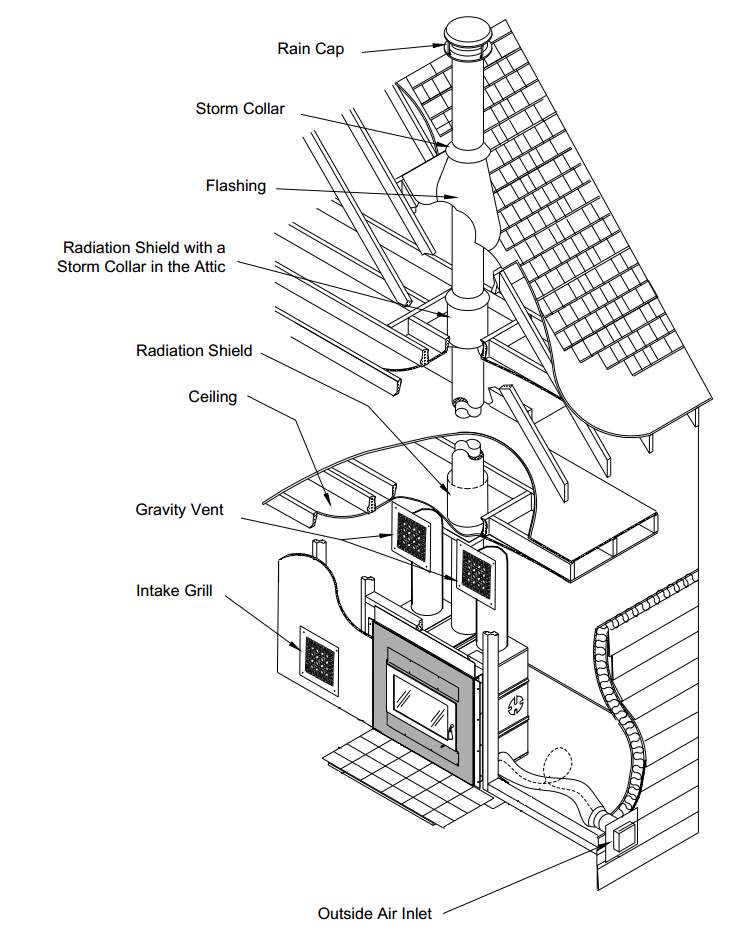 Rain Cap

Storm Collar

Flashing

Radiation Shield with a Storm Collar in the Attic

Radiation Shield

Ceiling

Gravity Vent

Intake Grill

Outside Air Inlet