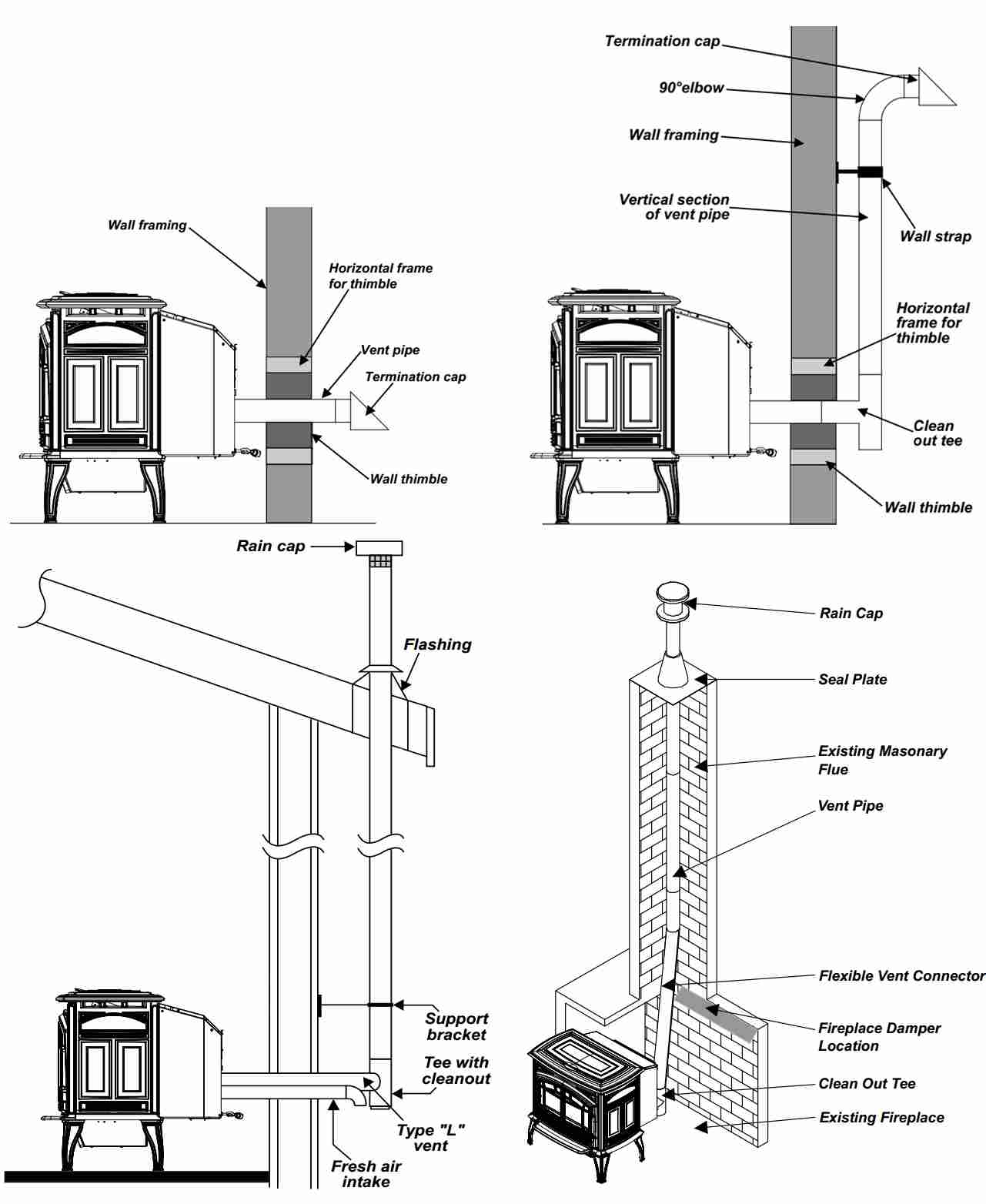 Wall framing

Horizontal frame for thimble

Vent pipe

Termination cap

Wall thimble

Termination cap

90°elbow

Wall framing

Vertical section of vent pipe

Wall strap

Horizontal frame for thimble

Clean out tee

Wall thimble

Rain cap

Flashing

Support bracket

Tee with cleanout

Type "L" vent

Fresh air intake

Rain Cap

Seal Plate

Existing Masonary Flue

Vent Pipe

Flexible Vent Connector

Fireplace Damper Location

Clean Out Tee

Existing Fireplace